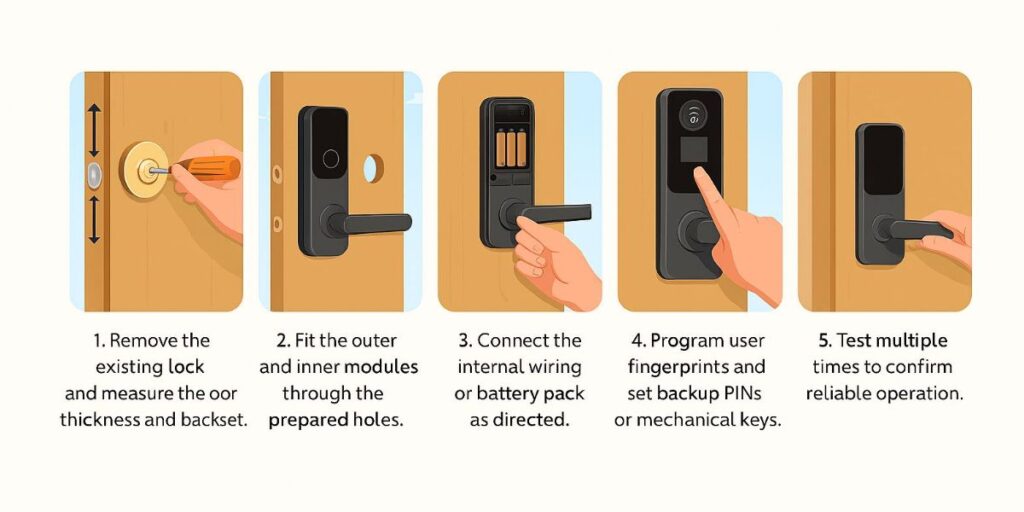 1. Remove the existing lock and measure the oor thickness and backset.

2. Fit the outer and inner modules through the prepared holes.

3. Connect the internal wiring or battery pack as directed.

4. Program user fingerprints and set backup PINs or mechanical keys.

5. Test multiple times to confirm reliable operation.